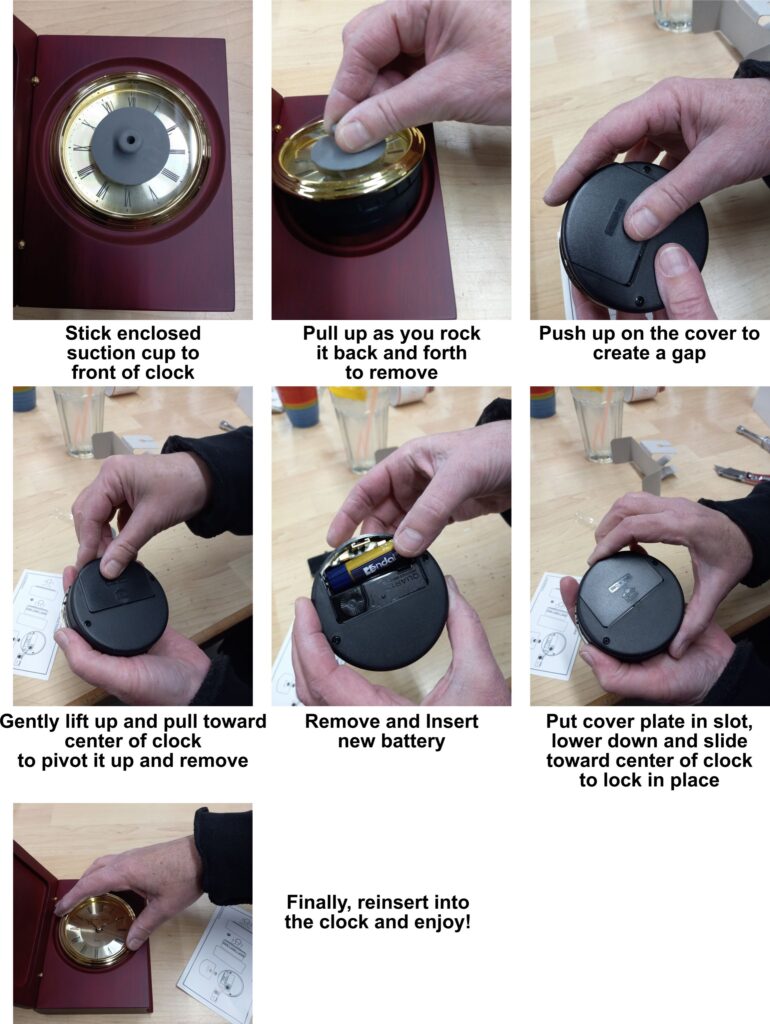 Stick enclosed suction cup to front of clock

Pull up as you rock it back and forth to remove

Push up on the cover to create a gap

Gently lift up and pull toward center of clock to pivot it up and remove

Remove and Insert new battery

Put cover plate in slot, lower down and slide toward center of clock to lock in place

Finally, reinsert into the clock and enjoy!